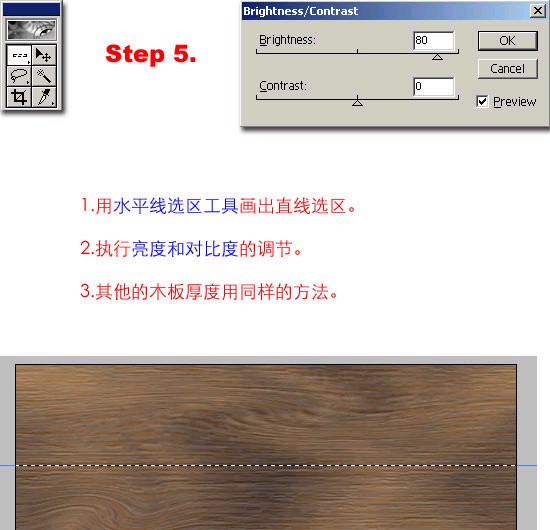 Step 5.

Brightness/Contrast

Brightness: 80

Contrast: 0

OK

Cancel

Preview

1.用水平线选区工具画出直线选区。

2.执行亮度和对比度的调节。

3.其他的木板厚度用同样的方法。